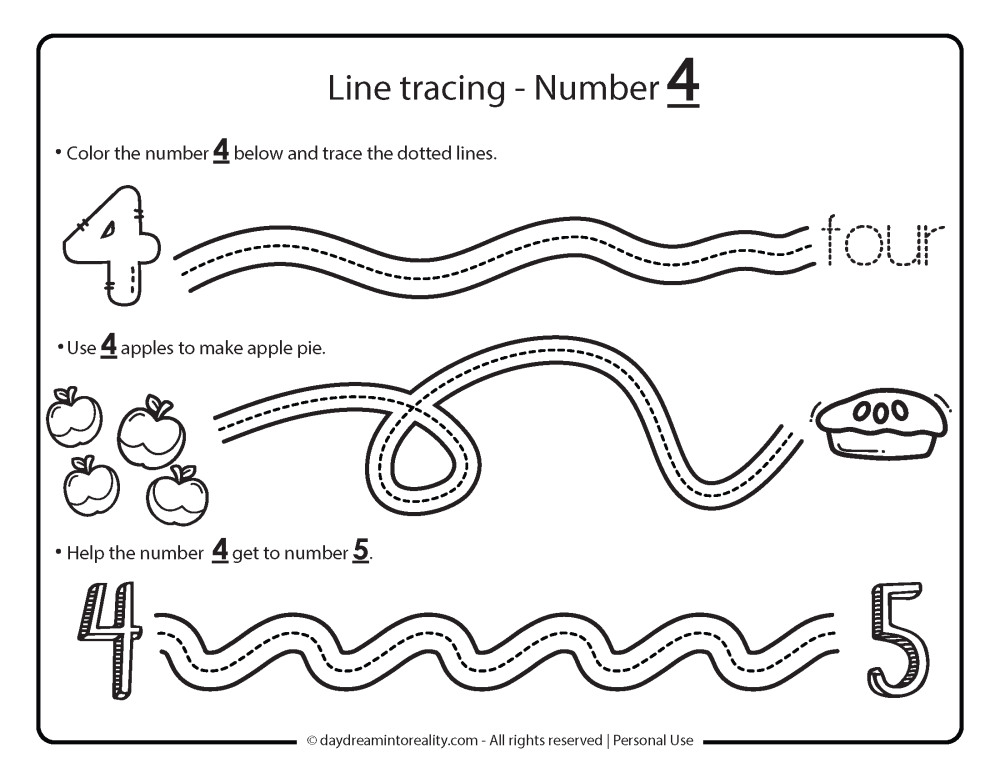 Line tracing - Number 4

• Color the number 4 below and trace the dotted lines.

4 four

• Use 4 apples to make apple pie.

• Help the number 4 get to number 5.

4 5

© daydreamintoreality.com - All rights reserved | Personal Use